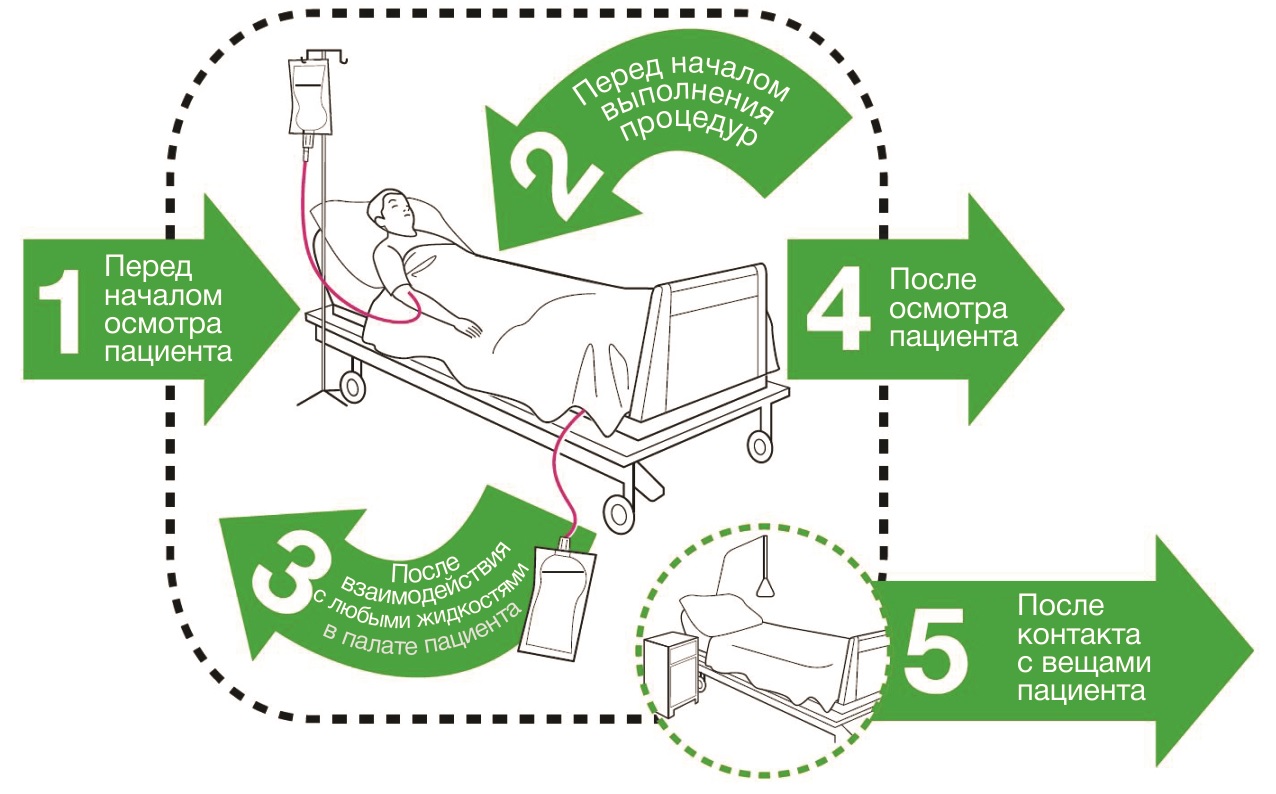 1 Перед началом осмотра пациента

2 Перед началом выполнения процедур

3 После взаимодействия с любыми жидкостями в палате пациента

4 После осмотра пациента

5 После контакта с вещами пациента